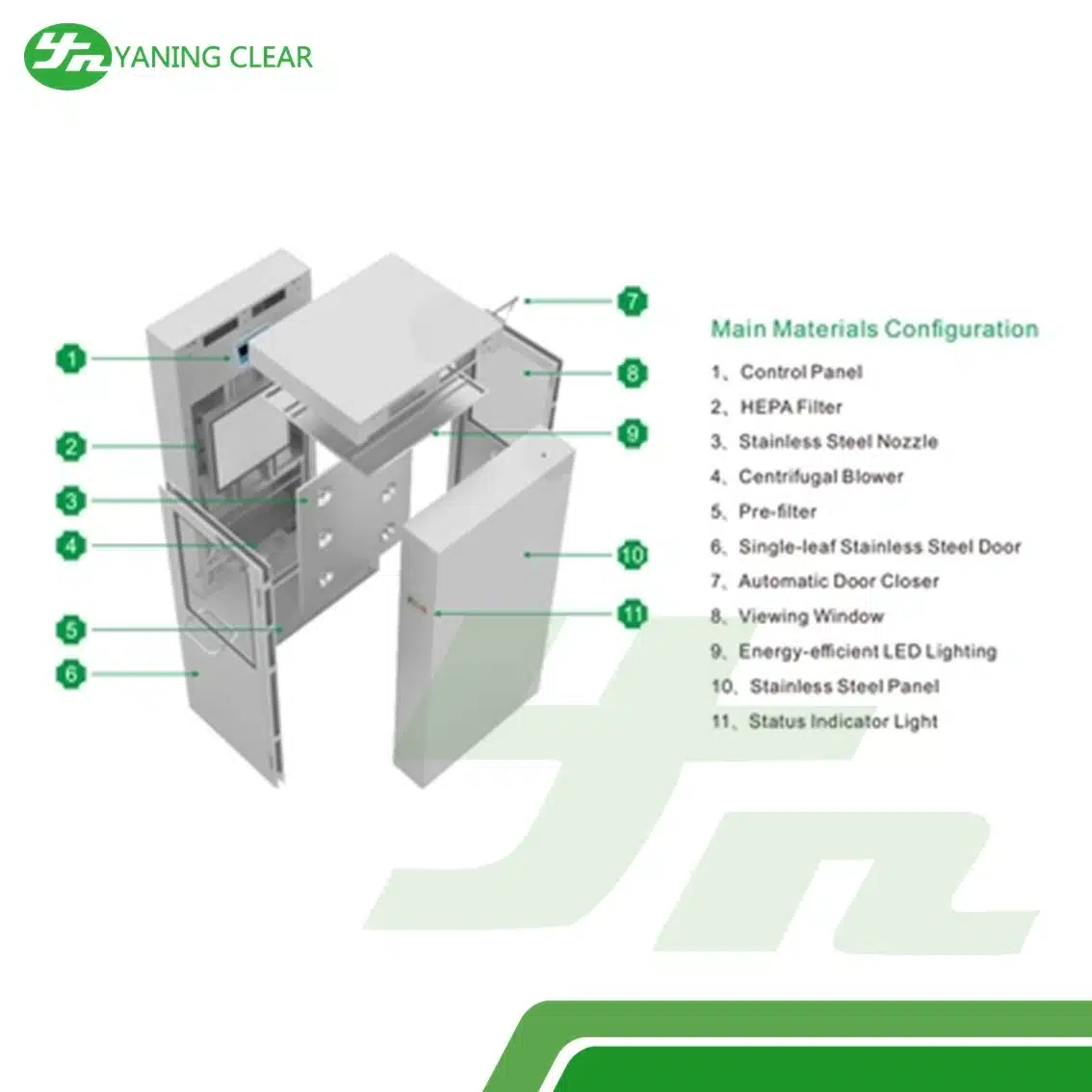 YANING CLEAR

1
2
3
4
5
6
7
8
9
10
11

Main Materials Configuration

1、Control Panel
2、HEPA Filter
3、Stainless Steel Nozzle
4、Centrifugal Blower
5、Pre-filter
6、Single-leaf Stainless Steel Door
7、Automatic Door Closer
8、Viewing Window
9、Energy-efficient LED Lighting
10、Stainless Steel Panel
11、Status Indicator Light