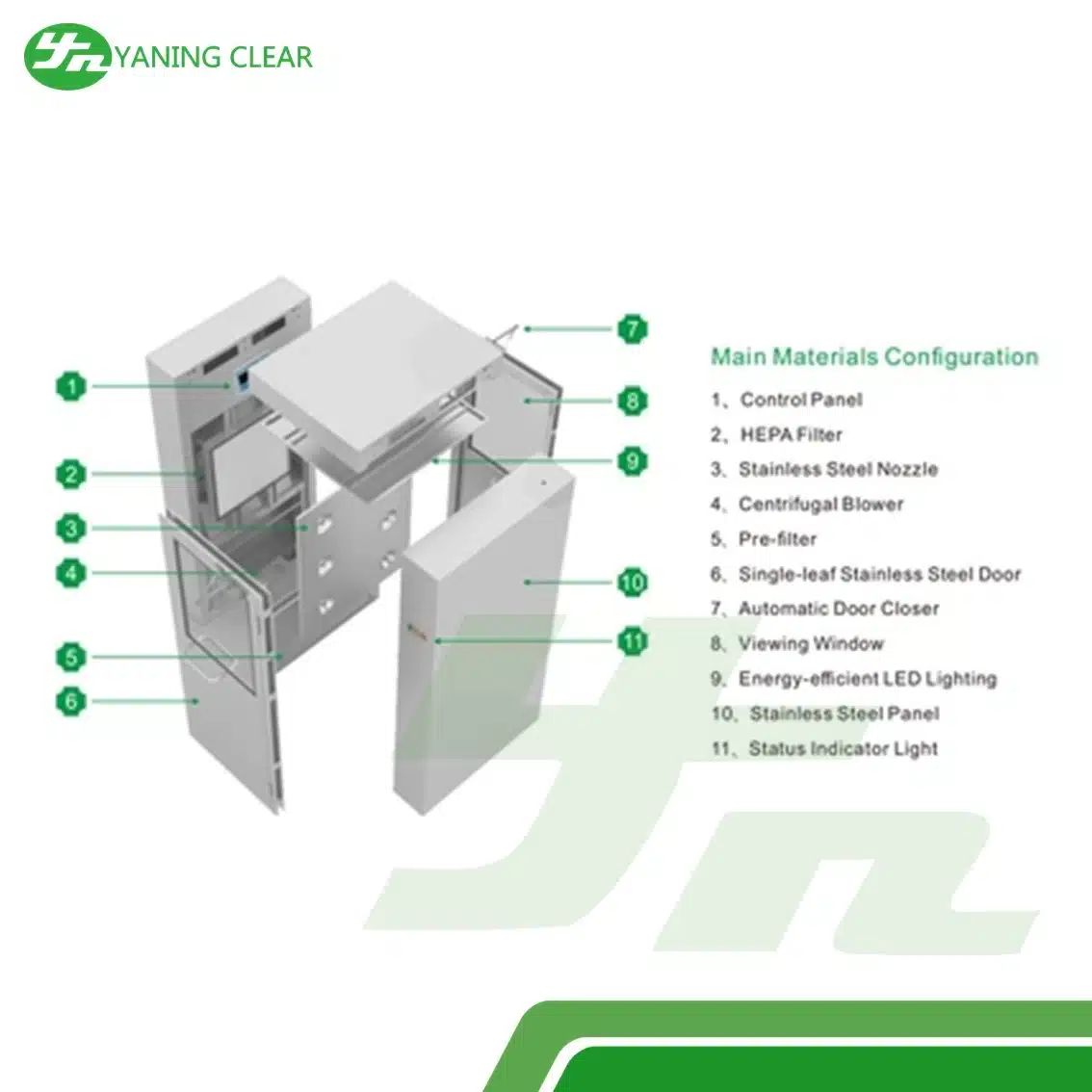 YANING CLEAR

1
2
3
4
5
6
7
8
9
10
11

Main Materials Configuration

1、Control Panel
2、HEPA Filter
3、Stainless Steel Nozzle
4、Centrifugal Blower
5、Pre-filter
6、Single-leaf Stainless Steel Door
7、Automatic Door Closer
8、Viewing Window
9、Energy-efficient LED Lighting
10、Stainless Steel Panel
11、Status Indicator Light