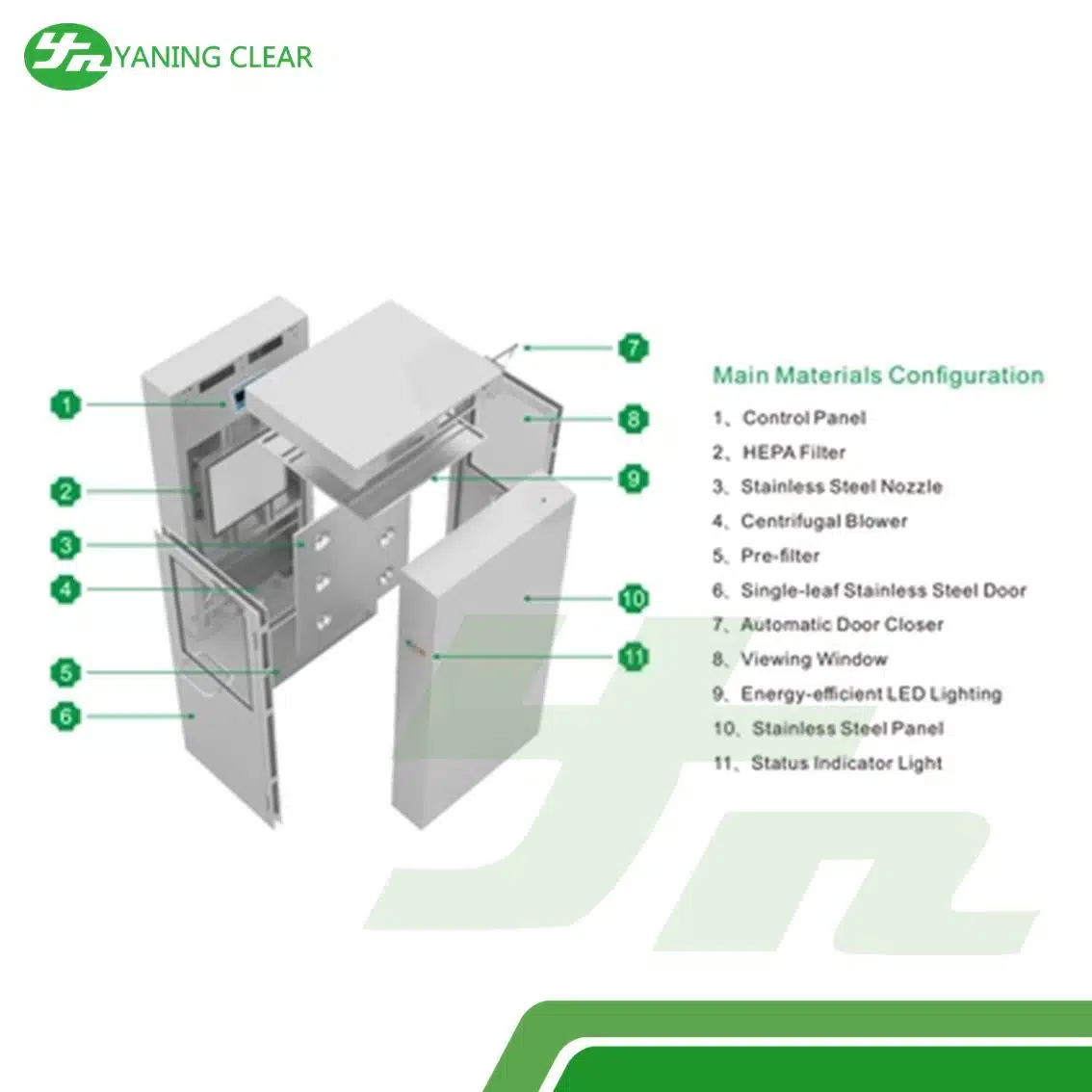 YANING CLEAR

1
2
3
4
5
6
7
8
9
10
11

Main Materials Configuration

1、Control Panel
2、HEPA Filter
3、Stainless Steel Nozzle
4、Centrifugal Blower
5、Pre-filter
6、Single-leaf Stainless Steel Door
7、Automatic Door Closer
8、Viewing Window
9、Energy-efficient LED Lighting
10、Stainless Steel Panel
11、Status Indicator Light