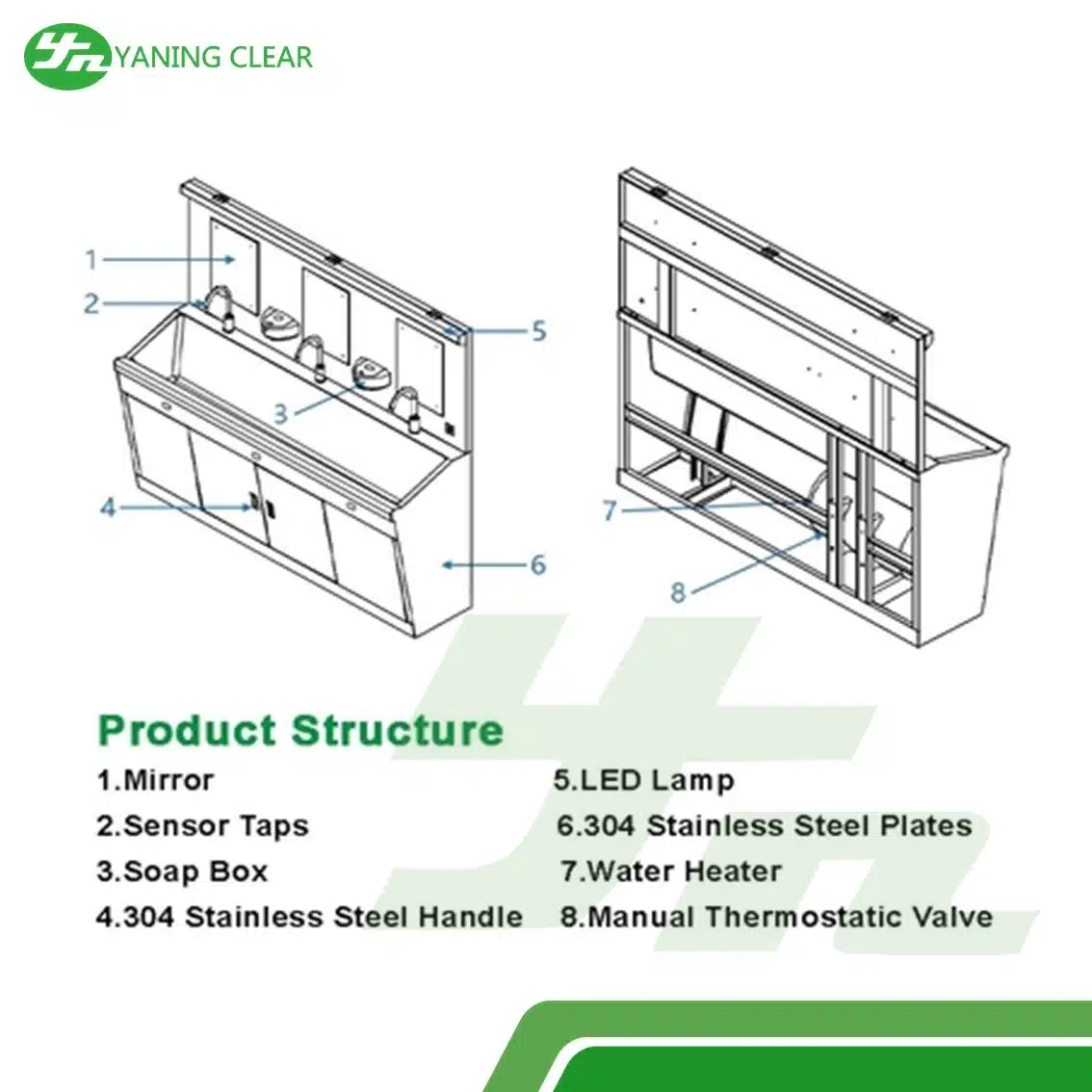 YANING CLEAR

1
2
5
3
4
6
7
8

Product Structure

1.Mirror
2.Sensor Taps
3.Soap Box
4.304 Stainless Steel Handle

5.LED Lamp
6.304 Stainless Steel Plates
7.Water Heater
8.Manual Thermostatic Valve